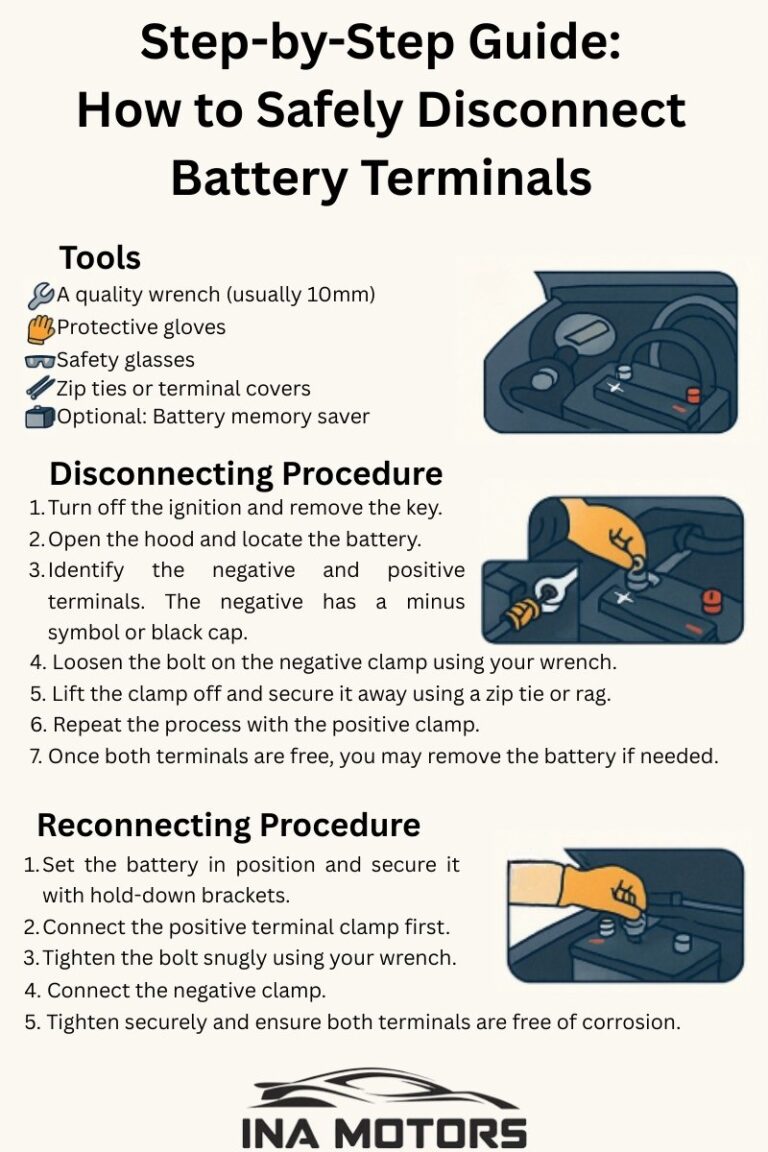 Step-by-Step Guide:
How to Safely Disconnect Battery Terminals

Tools
A quality wrench (usually 10mm)
Protective gloves
Safety glasses
Zip ties or terminal covers
Optional: Battery memory saver

Disconnecting Procedure
1. Turn off the ignition and remove the key.
2. Open the hood and locate the battery.
3. Identify the negative and positive terminals. The negative has a minus symbol or black cap.
4. Loosen the bolt on the negative clamp using your wrench.
5. Lift the clamp off and secure it away using a zip tie or rag.
6. Repeat the process with the positive clamp.
7. Once both terminals are free, you may remove the battery if needed.

Reconnecting Procedure
1. Set the battery in position and secure it with hold-down brackets.
2. Connect the positive terminal clamp first.
3. Tighten the bolt snugly using your wrench.
4. Connect the negative clamp.
5. Tighten securely and ensure both terminals are free of corrosion.

INA MOTORS